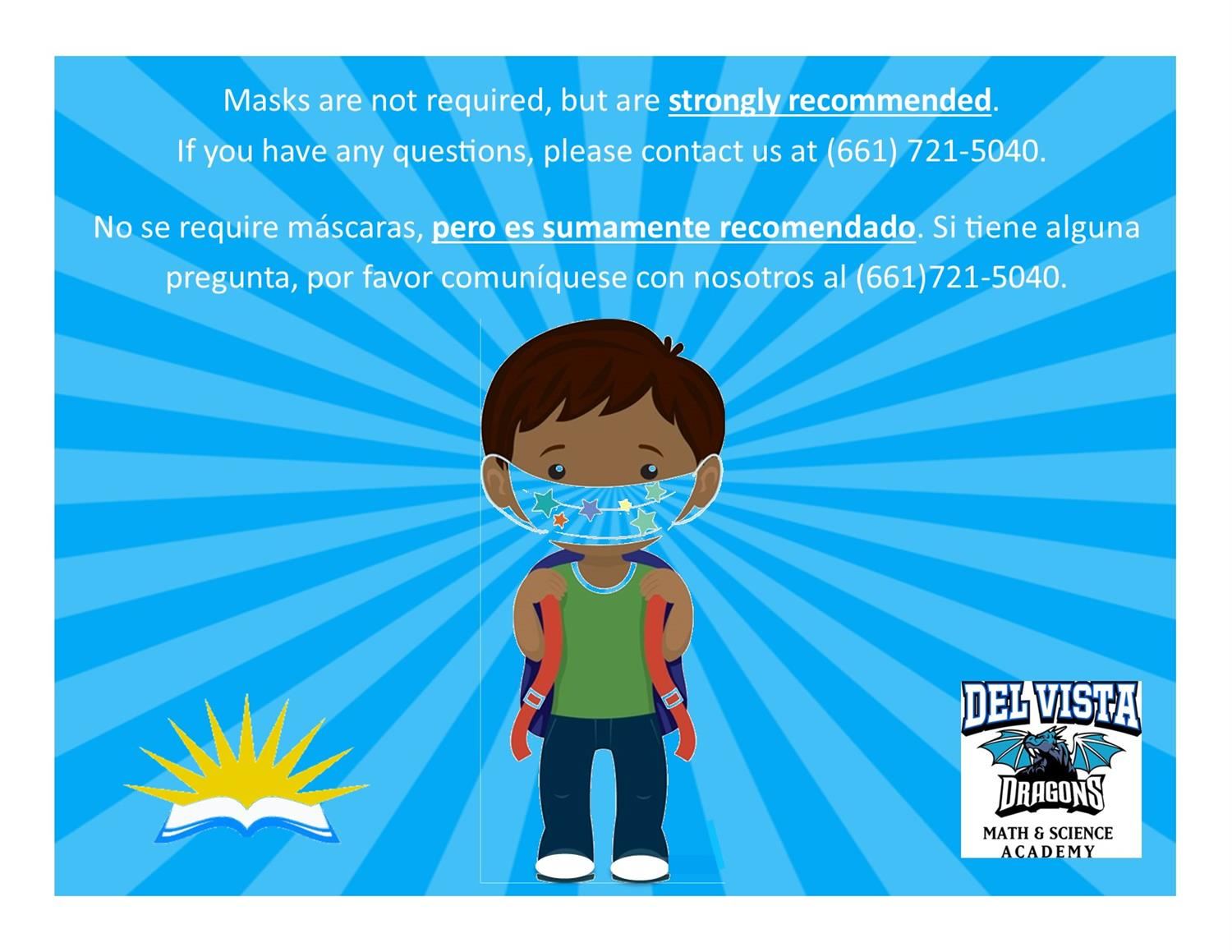 Masks are not required, but are strongly recommended.
If you have any questions, please contact us at (661) 721-5040.

No se require máscaras, pero es sumamente recomendado. Si tiene alguna pregunta, por favor comuníquese con nosotros al (661)721-5040.

DEL VISTA
DRAGONS
MATH & SCIENCE ACADEMY